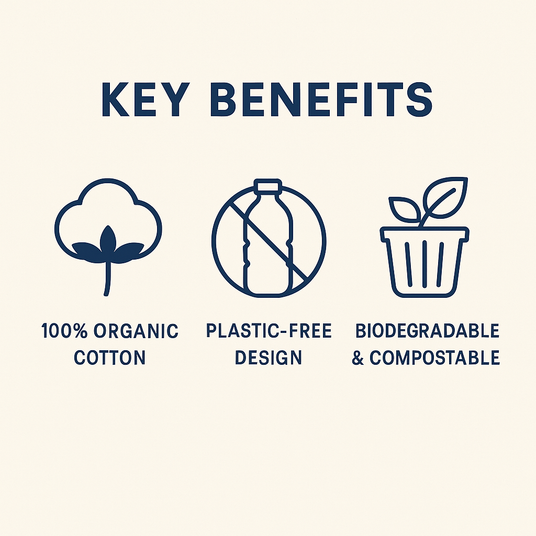 KEY BENEFITS

100% ORGANIC COTTON

PLASTIC-FREE DESIGN

BIODEGRADABLE & COMPOSTABLE