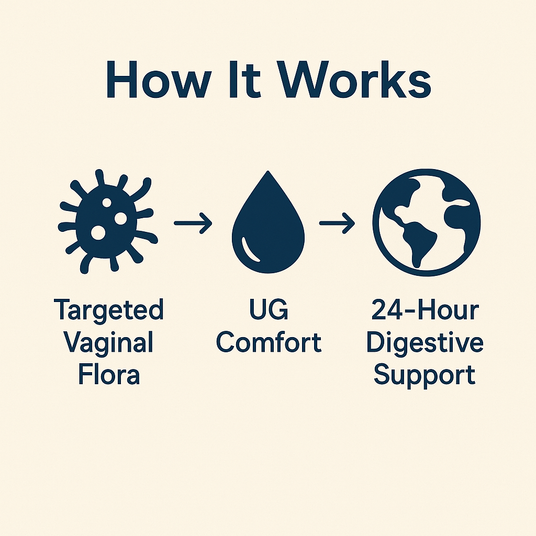 How It Works

Targeted Vaginal Flora

UG Comfort

24-Hour Digestive Support