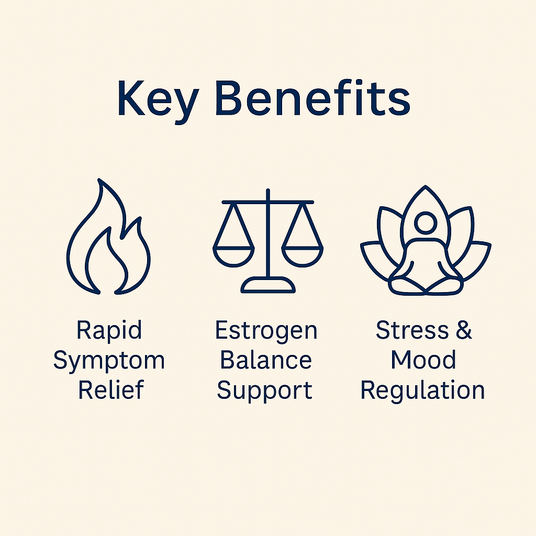 Key Benefits

Rapid Symptom Relief

Estrogen Balance Support

Stress & Mood Regulation