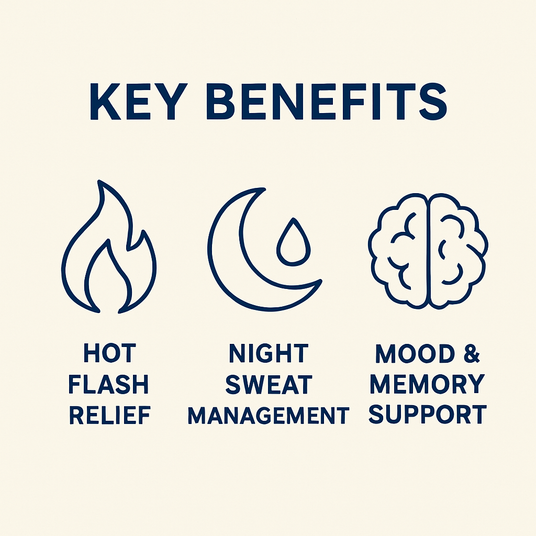 KEY BENEFITS

HOT FLASH RELIEF

NIGHT SWEAT MANAGEMENT

MOOD & MEMORY SUPPORT