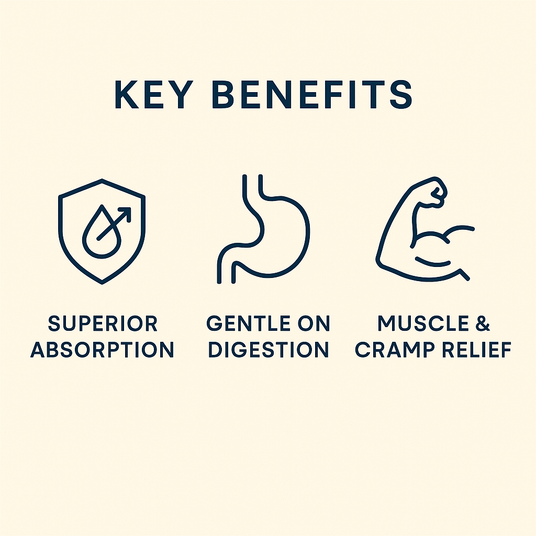 KEY BENEFITS

SUPERIOR ABSORPTION

GENTLE ON DIGESTION

MUSCLE & CRAMP RELIEF