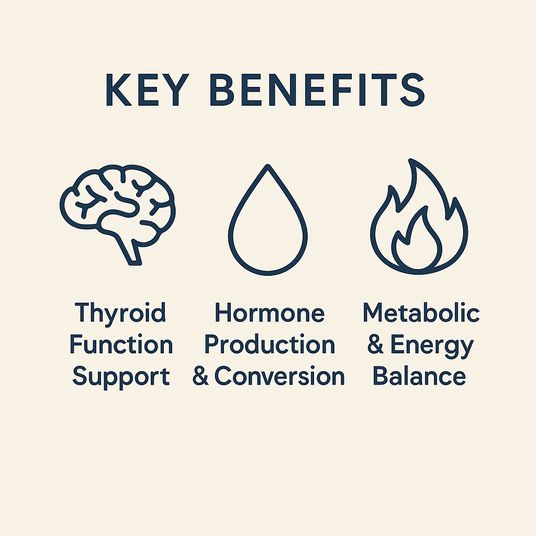 KEY BENEFITS

Thyroid Function Support

Hormone Production & Conversion

Metabolic & Energy Balance