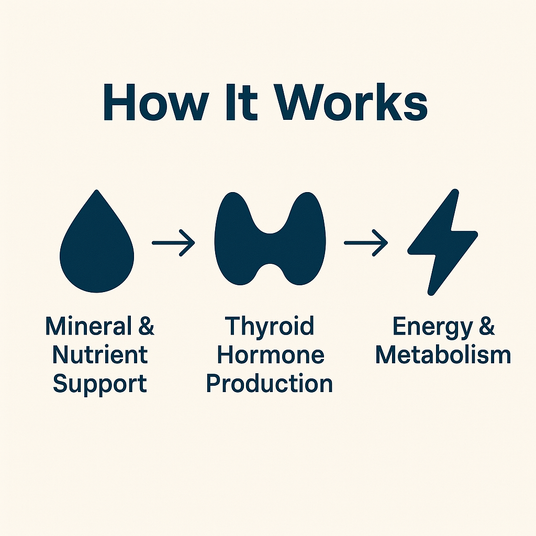 How It Works

Mineral & Nutrient Support

Thyroid Hormone Production

Energy & Metabolism