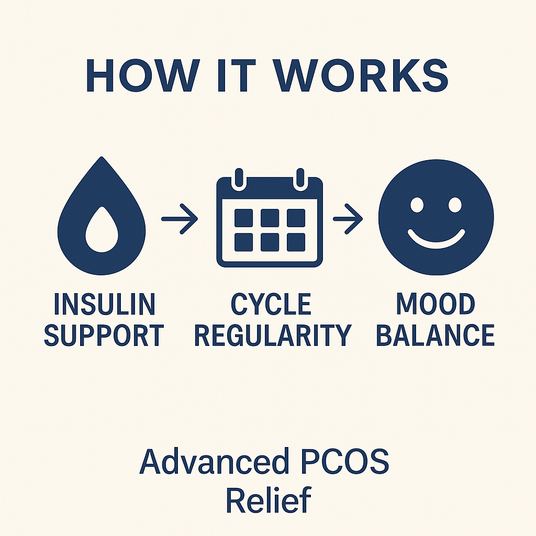 HOW IT WORKS

INSULIN SUPPORT

CYCLE REGULARITY

MOOD BALANCE

Advanced PCOS Relief