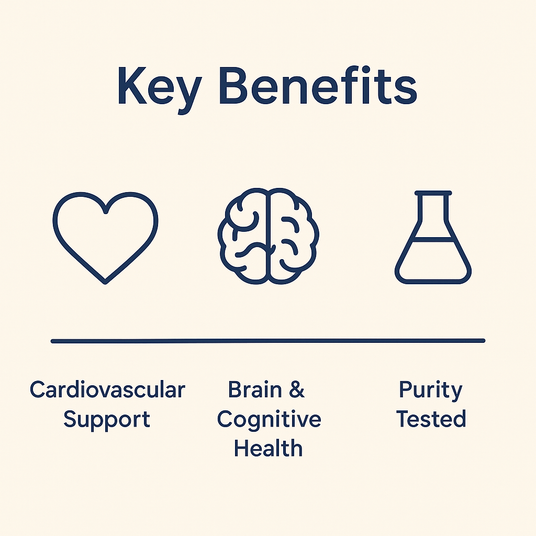 Key Benefits

Cardiovascular Support

Brain & Cognitive Health

Purity Tested