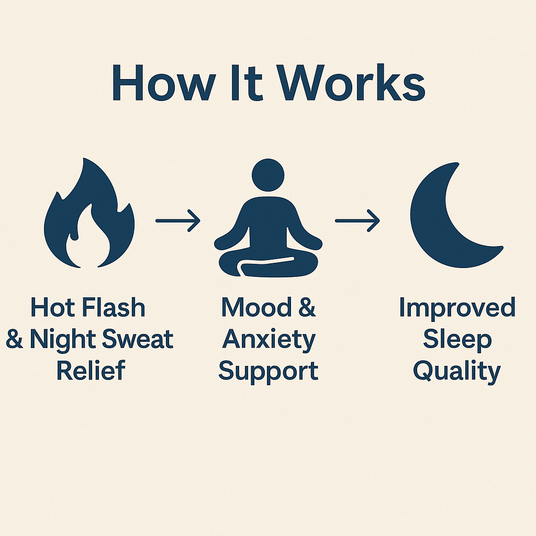 How It Works

Hot Flash & Night Sweat Relief

Mood & Anxiety Support

Improved Sleep Quality