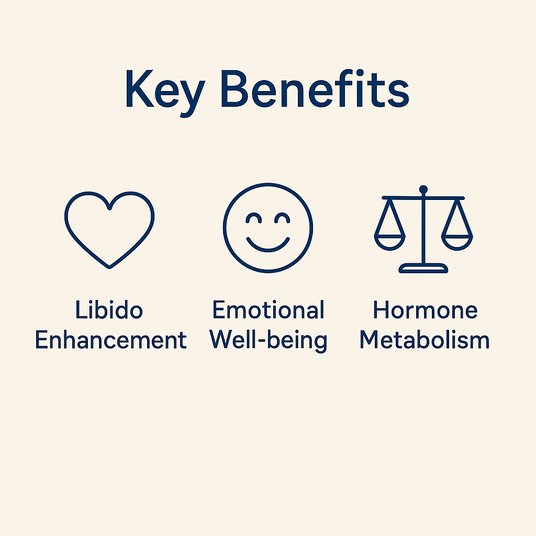 Key Benefits

Libido Enhancement

Emotional Well-being

Hormone Metabolism