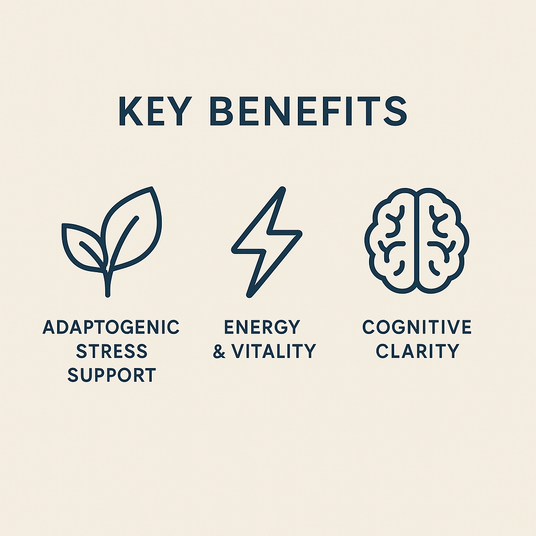 KEY BENEFITS

ADAPTOGENIC STRESS SUPPORT

ENERGY & VITALITY

COGNITIVE CLARITY