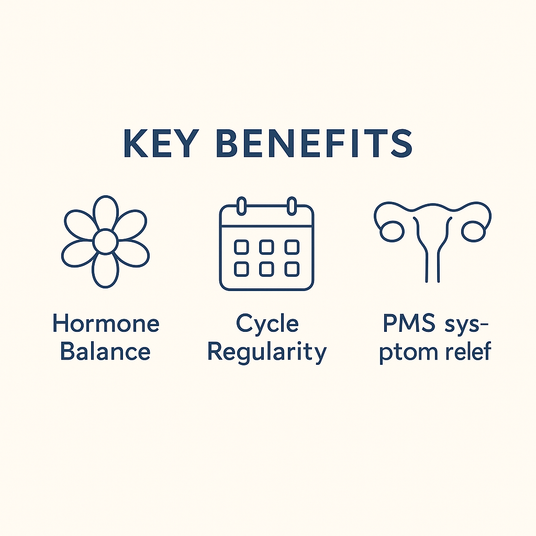 KEY BENEFITS

Hormone Balance

Cycle Regularity

PMS symptom relef