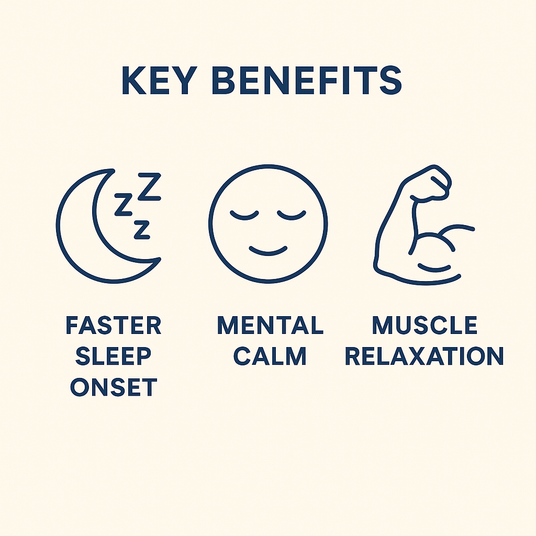 KEY BENEFITS

ZZZ

FASTER SLEEP ONSET

MENTAL CALM

MUSCLE RELAXATION