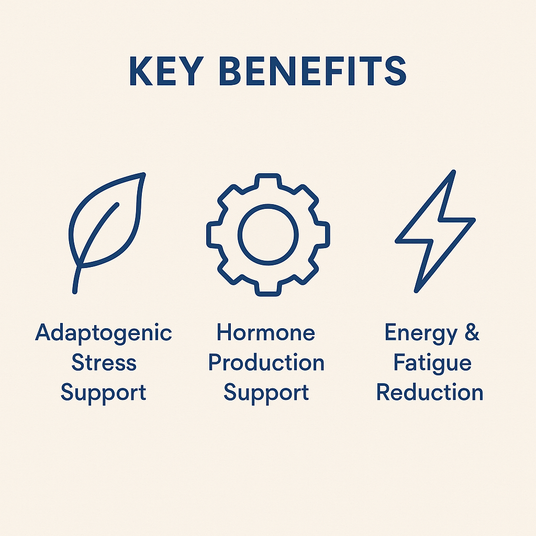 KEY BENEFITS

Adaptogenic Stress Support

Hormone Production Support

Energy & Fatigue Reduction